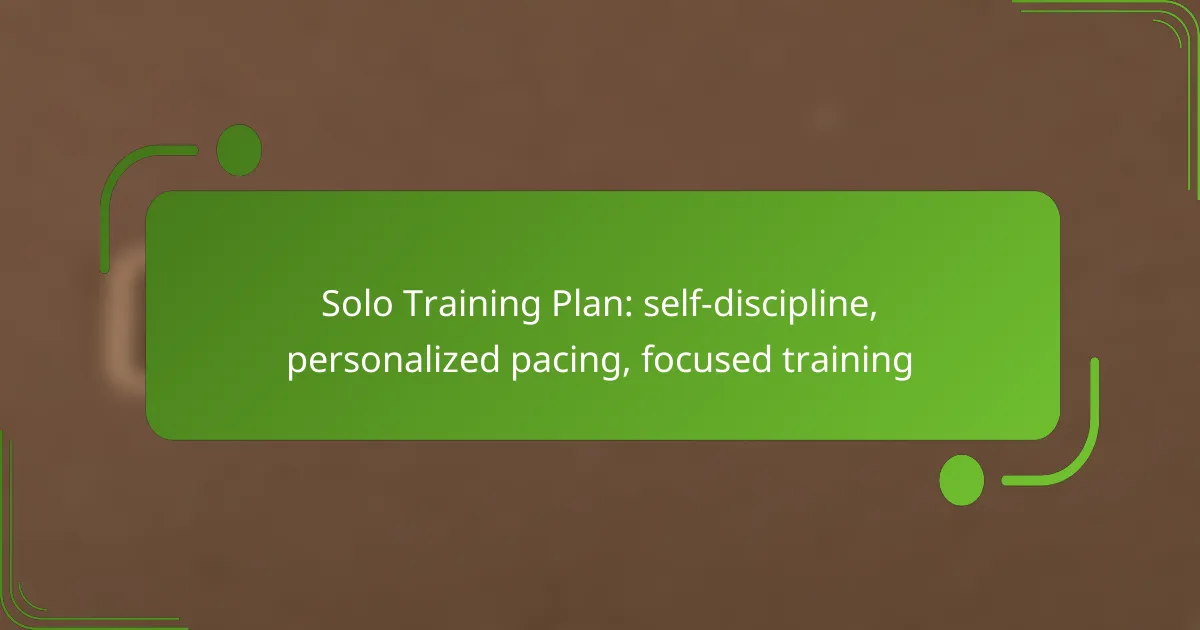 Solo Training Plan: self-discipline, personalized pacing, focused training